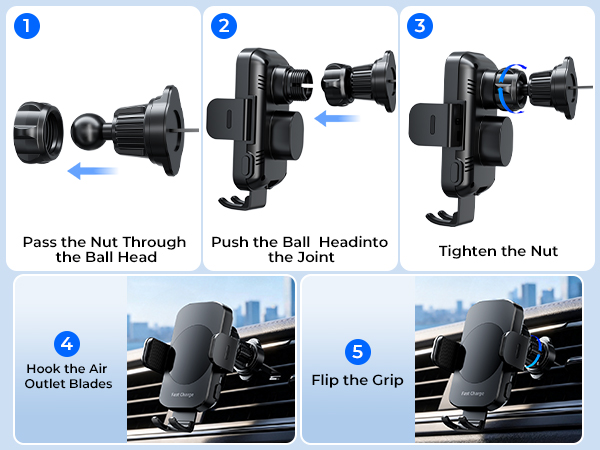 1

Pass the Nut Through the Ball Head

2

Push the Ball Headinto the Joint

3

Tighten the Nut

4

Hook the Air Outlet Blades

Fast Charge

5

Flip the Grip

Fast Charge