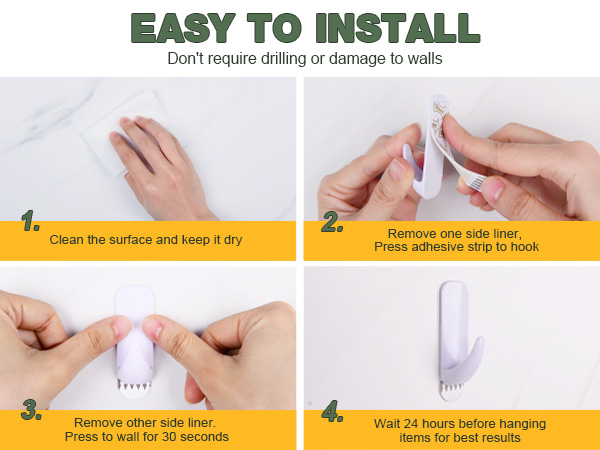 EASY TO INSTALL
Don't require drilling or damage to walls

1.
Clean the surface and keep it dry

2.
Remove one side liner,
Press adhesive strip to hook

3.
Remove other side liner.
Press to wall for 30 seconds

4.
Wait 24 hours before hanging items for best results