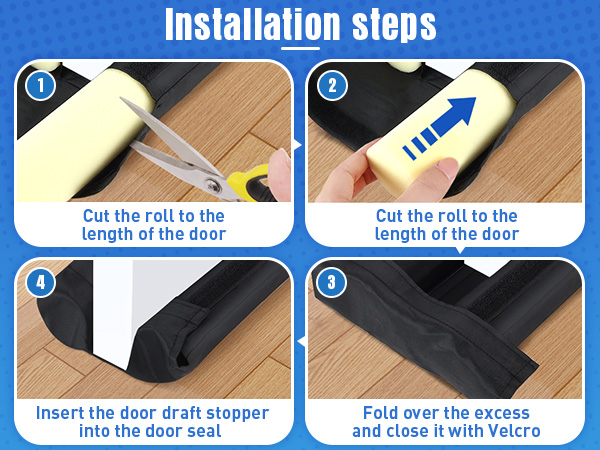 Installation steps

1
Cut the roll to the length of the door

2
Cut the roll to the length of the door

4
Insert the door draft stopper into the door seal

3
Fold over the excess and close it with Velcro