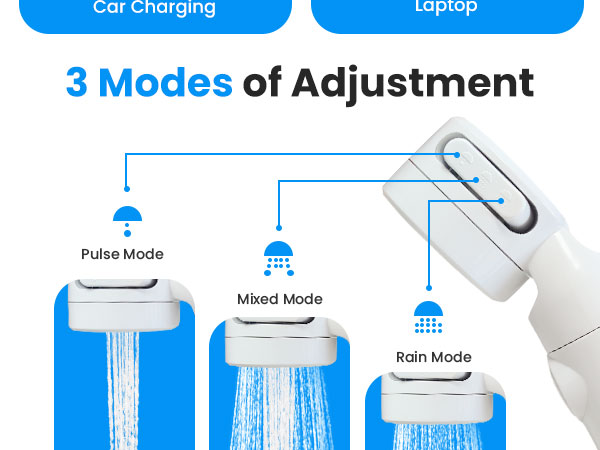 Car Charging

Laptop

3 Modes of Adjustment

Pulse Mode

Mixed Mode

Rain Mode