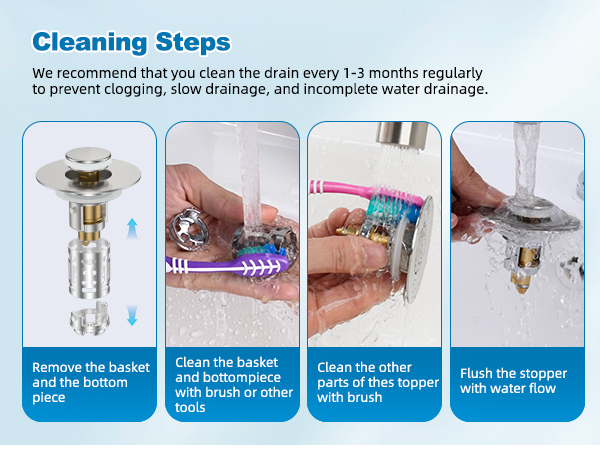 Cleaning Steps

We recommend that you clean the drain every 1-3 months regularly to prevent clogging, slow drainage, and incomplete water drainage.

Remove the basket and the bottom piece

Clean the basket and bottompiece with brush or other tools

Clean the other parts of thes topper with brush

Flush the stopper with water flow