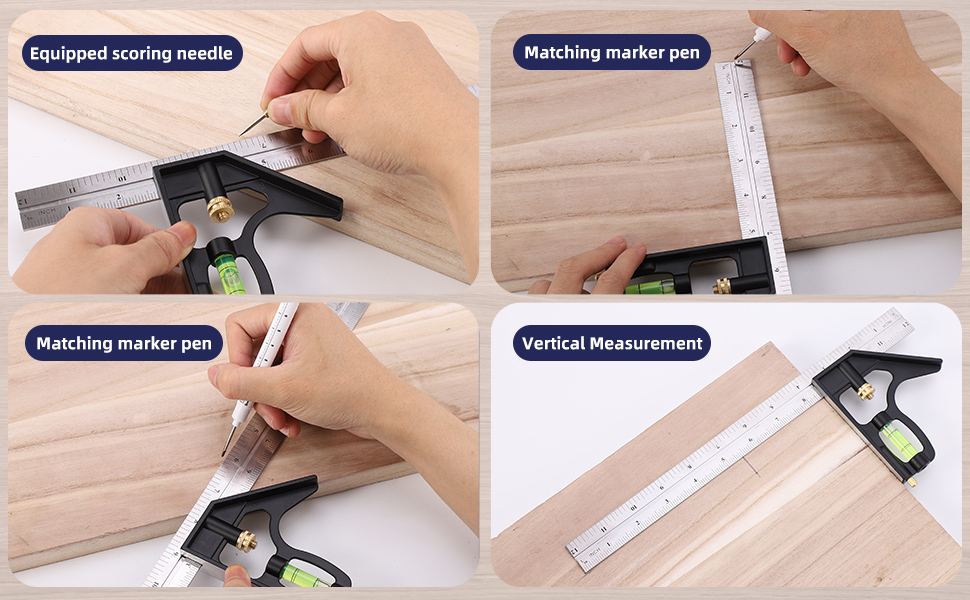 Equipped scoring needle

Matching marker pen

Matching marker pen

Vertical Measurement