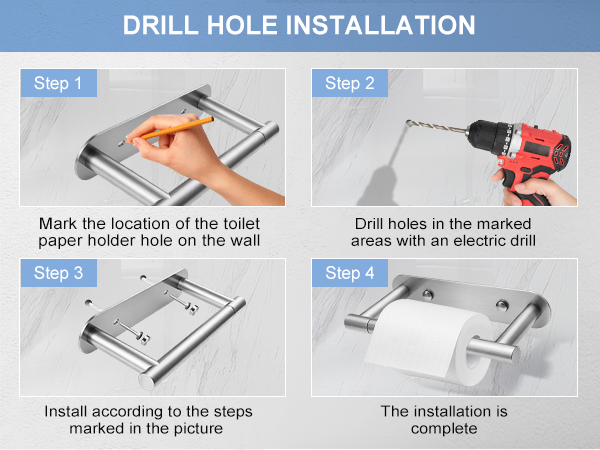 DRILL HOLE INSTALLATION

Step 1

Mark the location of the toilet paper holder hole on the wall

Step 2

Drill holes in the marked areas with an electric drill

Step 3

Install according to the steps marked in the picture

Step 4

The installation is complete