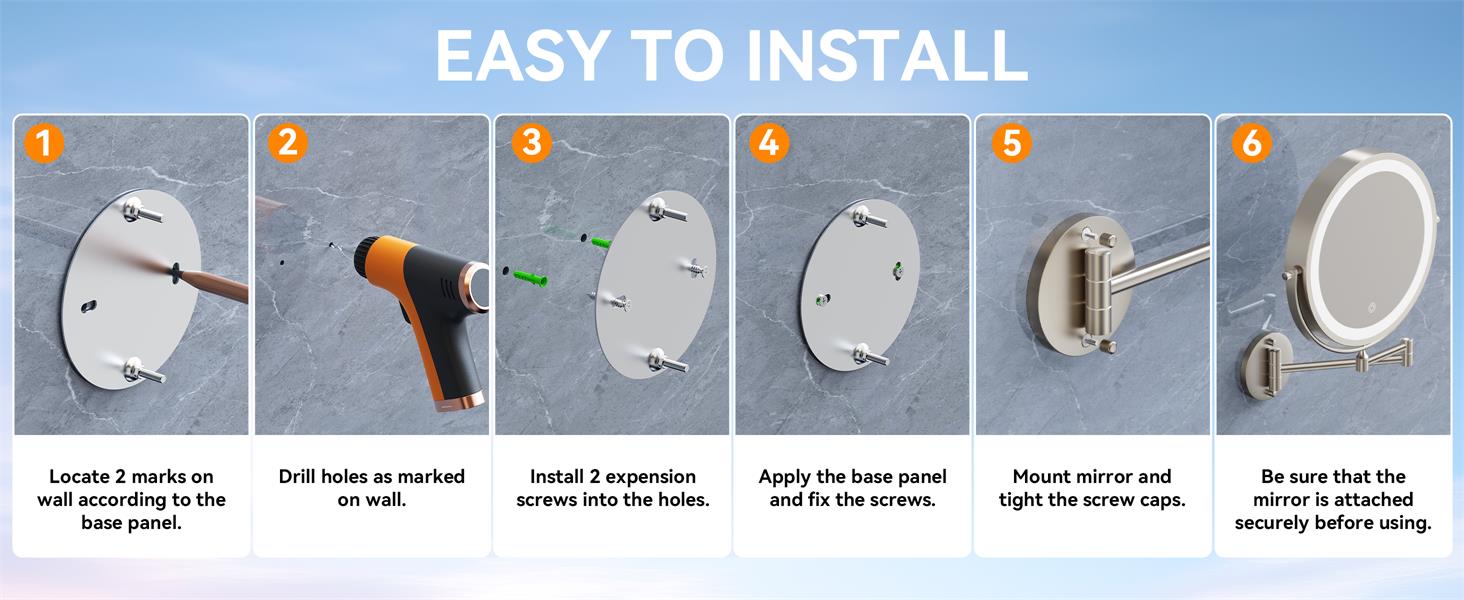 EASY TO INSTALL

1
Locate 2 marks on wall according to the base panel.

2
Drill holes as marked on wall.

3
Install 2 expension screws into the holes.

4
Apply the base panel and fix the screws.

5
Mount mirror and tight the screw caps.

6
Be sure that the mirror is attached securely before using.