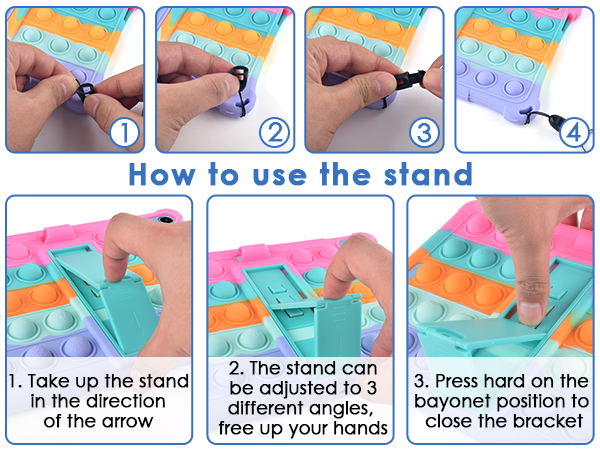 1

2

3

4

How to use the stand

1. Take up the stand in the direction of the arrow

2. The stand can be adjusted to 3 different angles, free up your hands

3. Press hard on the bayonet position to close the bracket