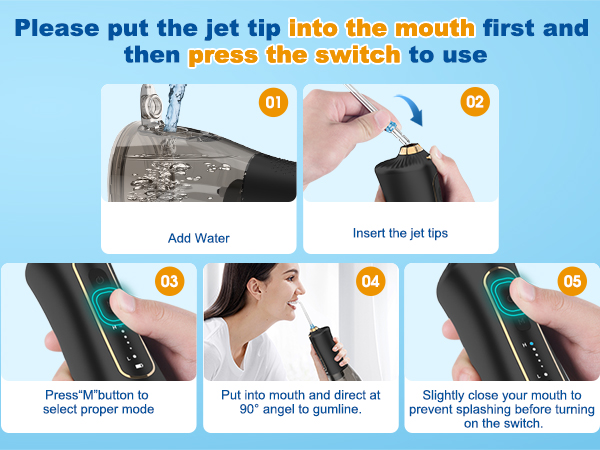 Please put the jet tip into the mouth first and then press the switch to use

01

Add Water

02

Insert the jet tips

03

Press"M"button to select proper mode

04

Put into mouth and direct at 90° angel to gumline.

05

Slightly close your mouth to prevent splashing before turning on the switch.