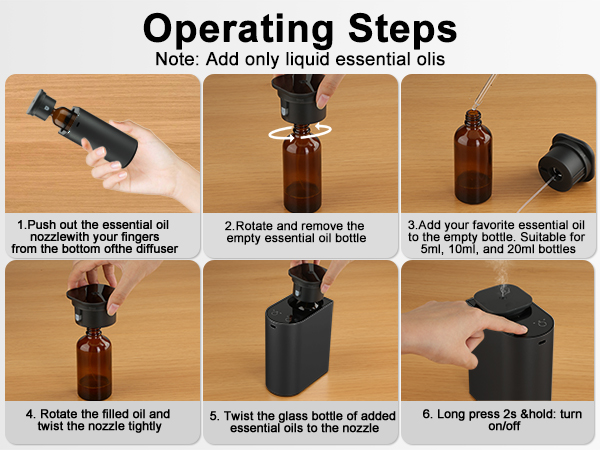 Operating Steps
Note: Add only liquid essential olis

1.Push out the essential oil nozzlewith your fingers from the bottom ofthe diffuser

2.Rotate and remove the empty essential oil bottle

3.Add your favorite essential oil to the empty bottle. Suitable for 5ml, 10ml, and 20ml bottles

4. Rotate the filled oil and twist the nozzle tightly

5. Twist the glass bottle of added essential oils to the nozzle

6. Long press 2s &hold: turn on/off