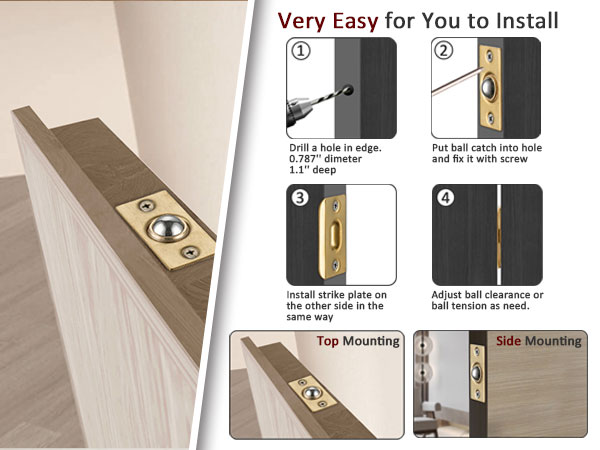 Very Easy for You to Install

1

Drill a hole in edge. 0.787'' dimeter 1.1'' deep

2

Put ball catch into hole and fix it with screw

3

Install strike plate on the other side in the same way

4

Adjust ball clearance or ball tension as need.

Top Mounting

Side Mounting