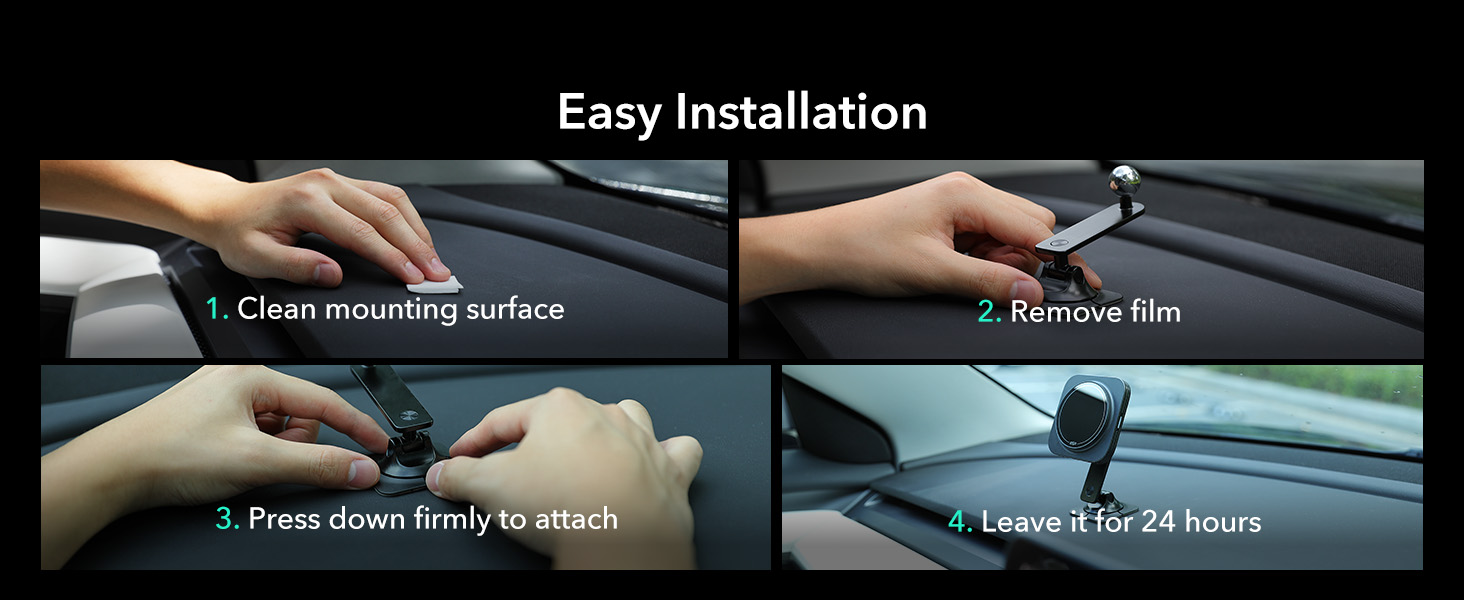 Easy Installation

1. Clean mounting surface

2. Remove film

3. Press down firmly to attach

4. Leave it for 24 hours