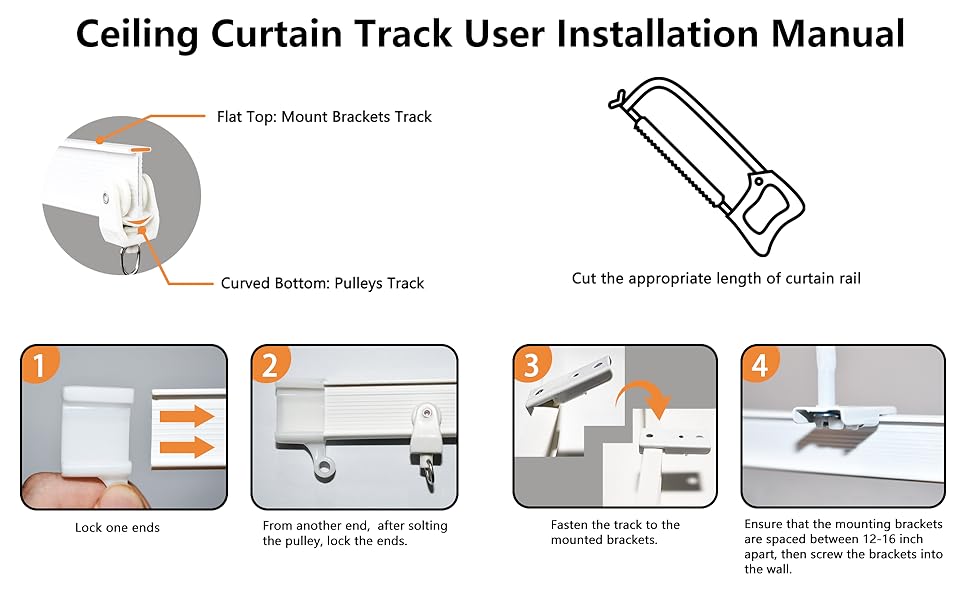 Ceiling Curtain Track User Installation Manual

Flat Top: Mount Brackets Track

Curved Bottom: Pulleys Track

Cut the appropriate length of curtain rail

1

Lock one ends

2

From another end, after solting the pulley, lock the ends.

3

Fasten the track to the mounted brackets.

4

Ensure that the mounting brackets are spaced between 12-16 inch apart, then screw the brackets into the wall.