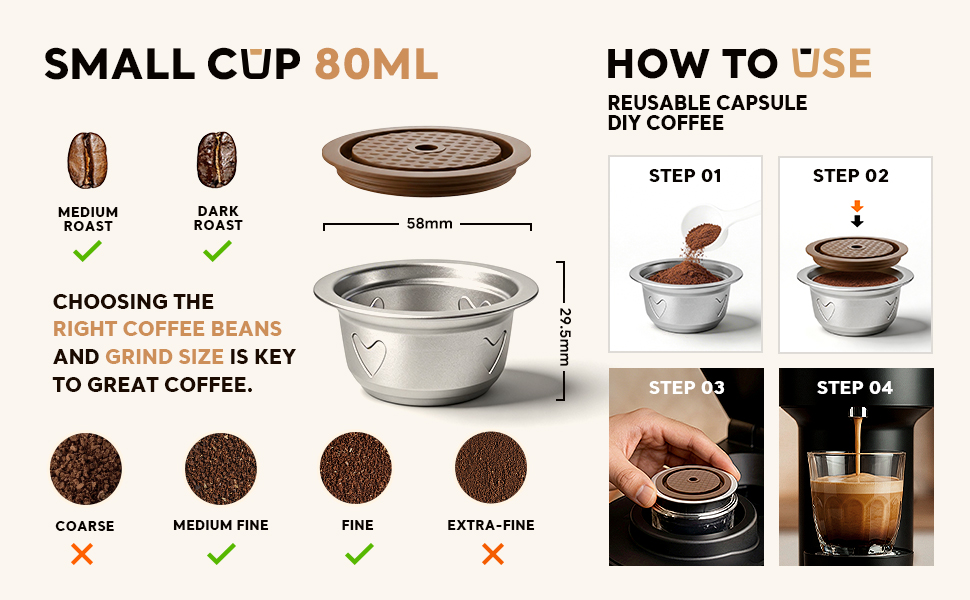 SMALL CUP 80ML

MEDIUM ROAST

DARK ROAST

58mm

29.5mm

CHOOSING THE RIGHT COFFEE BEANS AND GRIND SIZE IS KEY TO GREAT COFFEE.

COARSE

MEDIUM FINE

FINE

EXTRA-FINE

HOW TO USE

REUSABLE CAPSULE
DIY COFFEE

STEP 01

STEP 02

STEP 03

STEP 04