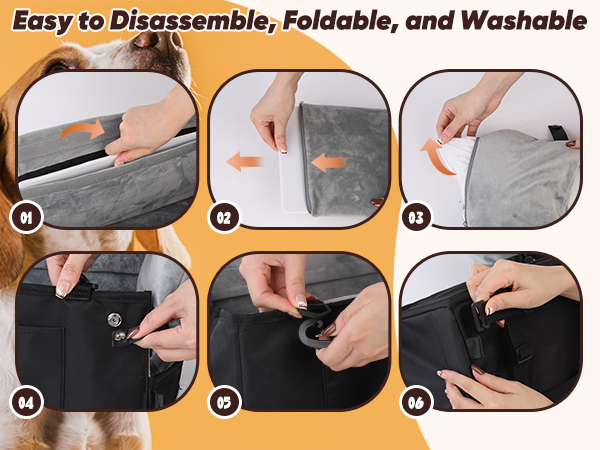 Easy to Disassemble, Foldable, and Washable

01

02

03

04

05

06