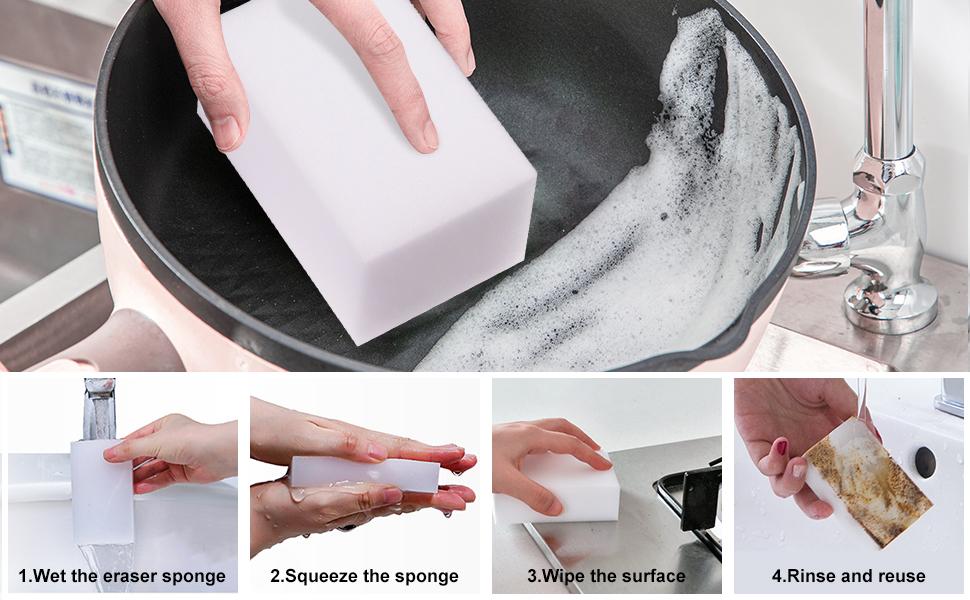 1.Wet the eraser sponge

2.Squeeze the sponge

3.Wipe the surface

4.Rinse and reuse