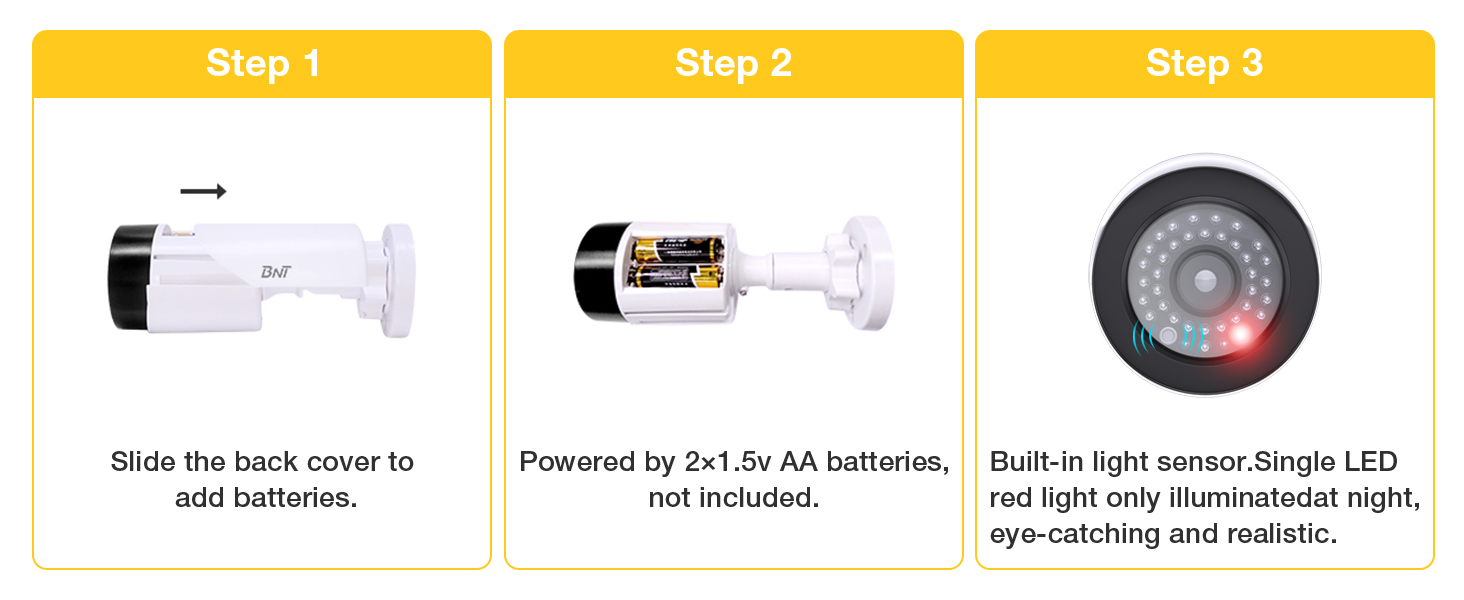 Step 1

BNT

Slide the back cover to add batteries.

Step 2

Powered by 2×1.5v AA batteries, not included.

Step 3

Built-in light sensor.Single LED red light only illuminatedat night, eye-catching and realistic.