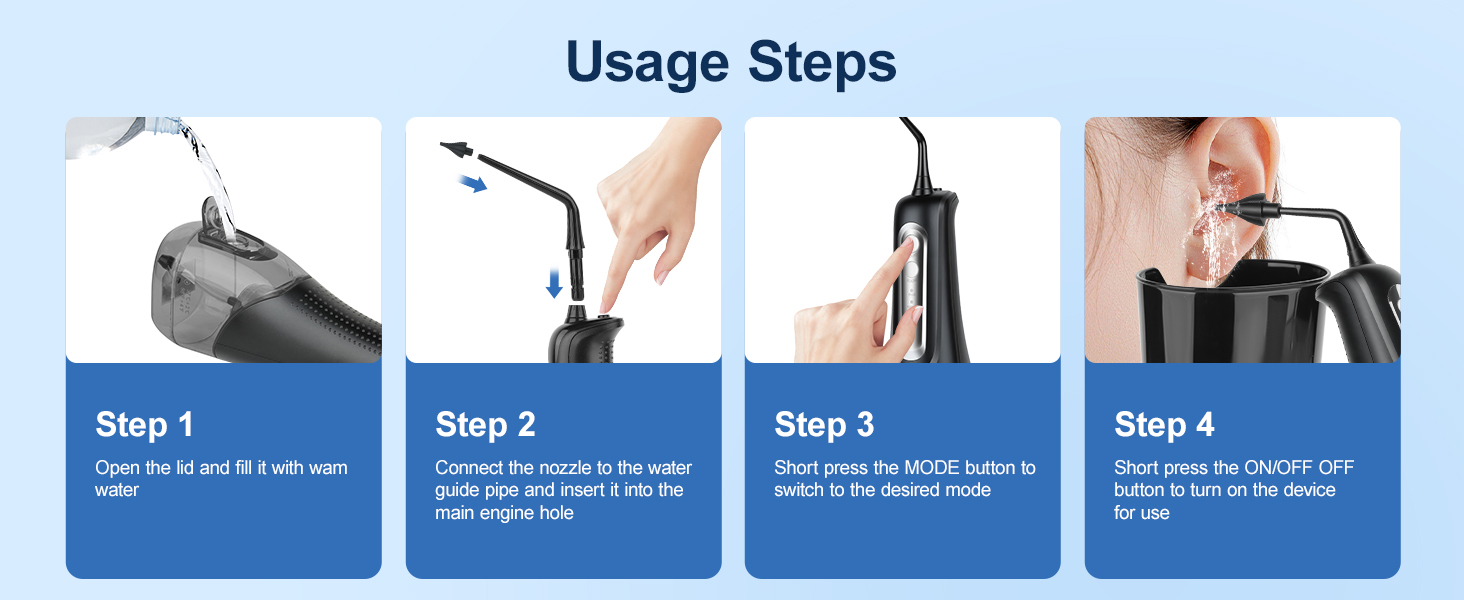 Usage Steps

Step 1
Open the lid and fill it with wam water

Step 2
Connect the nozzle to the water guide pipe and insert it into the main engine hole

Step 3
Short press the MODE button to switch to the desired mode

Step 4
Short press the ON/OFF OFF button to turn on the device for use