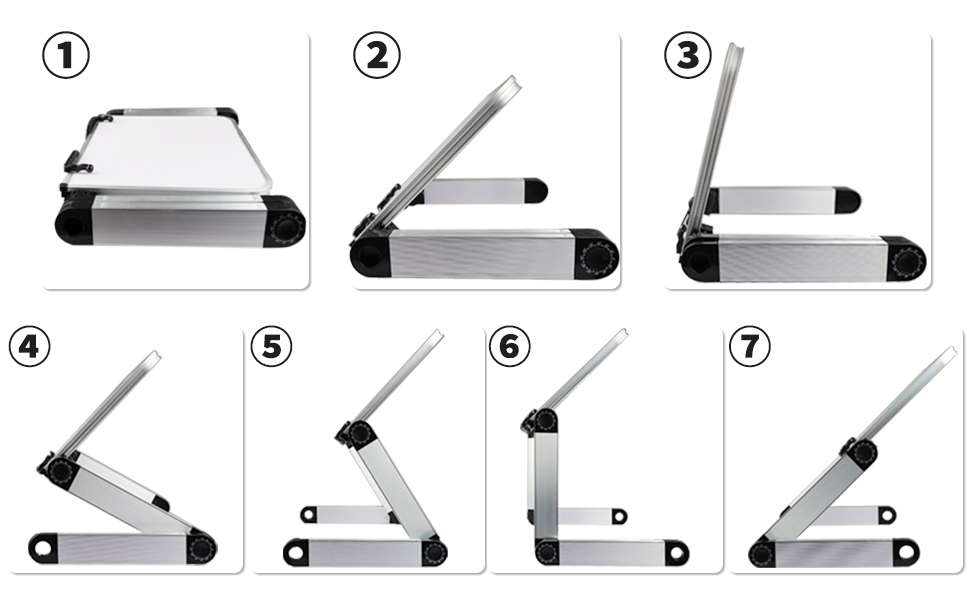 1

2

3

4

5

6

7