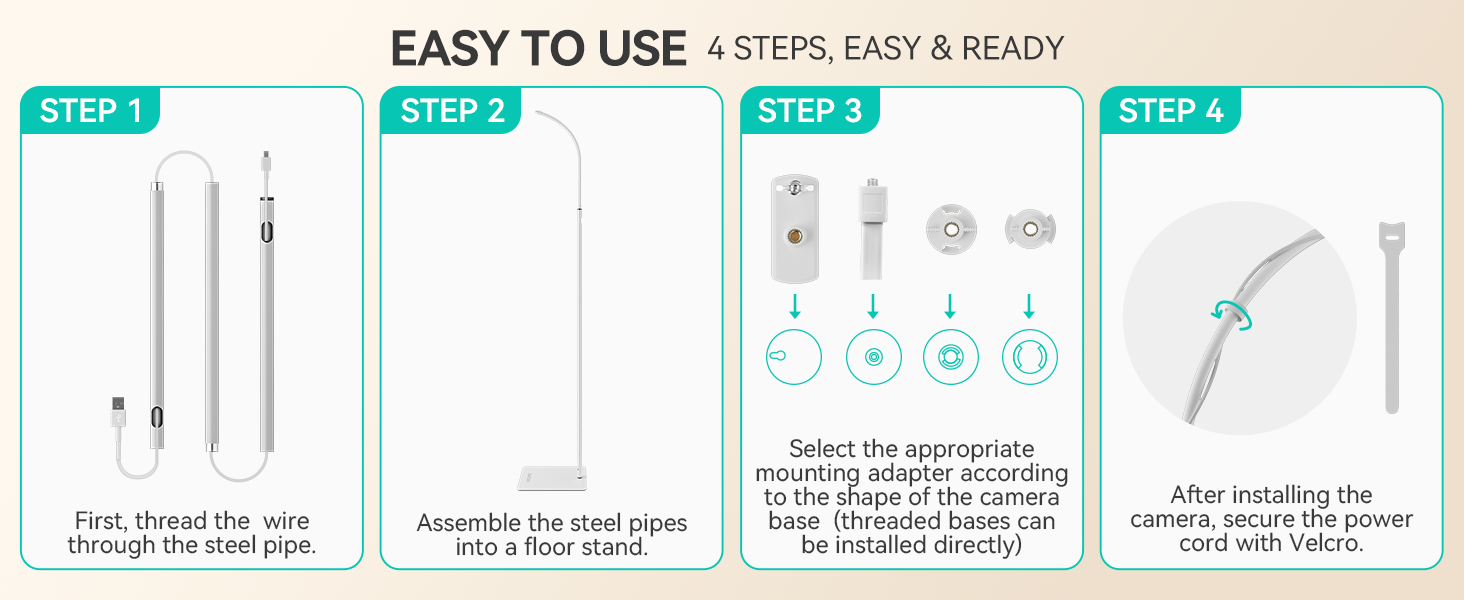 EASY TO USE 4 STEPS, EASY & READY

STEP 1

First, thread the wire through the steel pipe.

STEP 2

Assemble the steel pipes into a floor stand.

STEP 3

Select the appropriate mounting adapter according to the shape of the camera base (threaded bases can be installed directly)

STEP 4

After installing the camera, secure the power cord with Velcro.