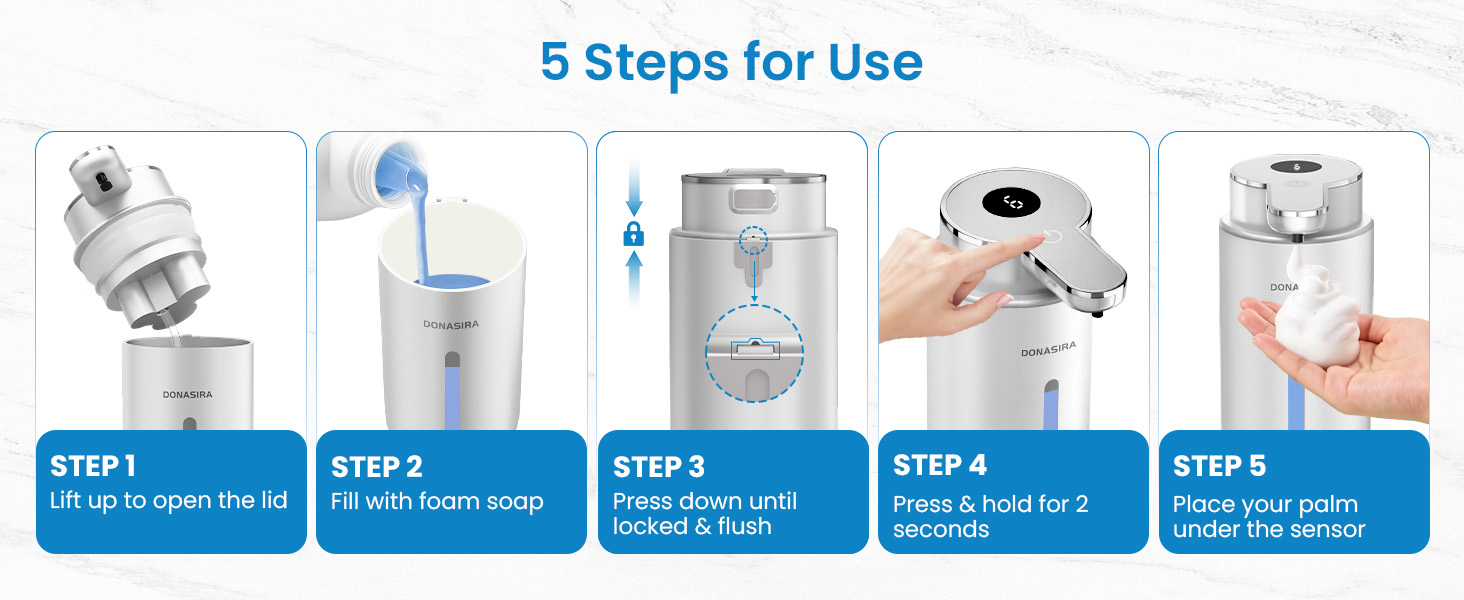 5 Steps for Use

DONASIRA

STEP 1
Lift up to open the lid

DONASIRA

STEP 2
Fill with foam soap

STEP 3
Press down until locked & flush

DONASIRA

STEP 4
Press & hold for 2 seconds

DONA

STEP 5
Place your palm under the sensor