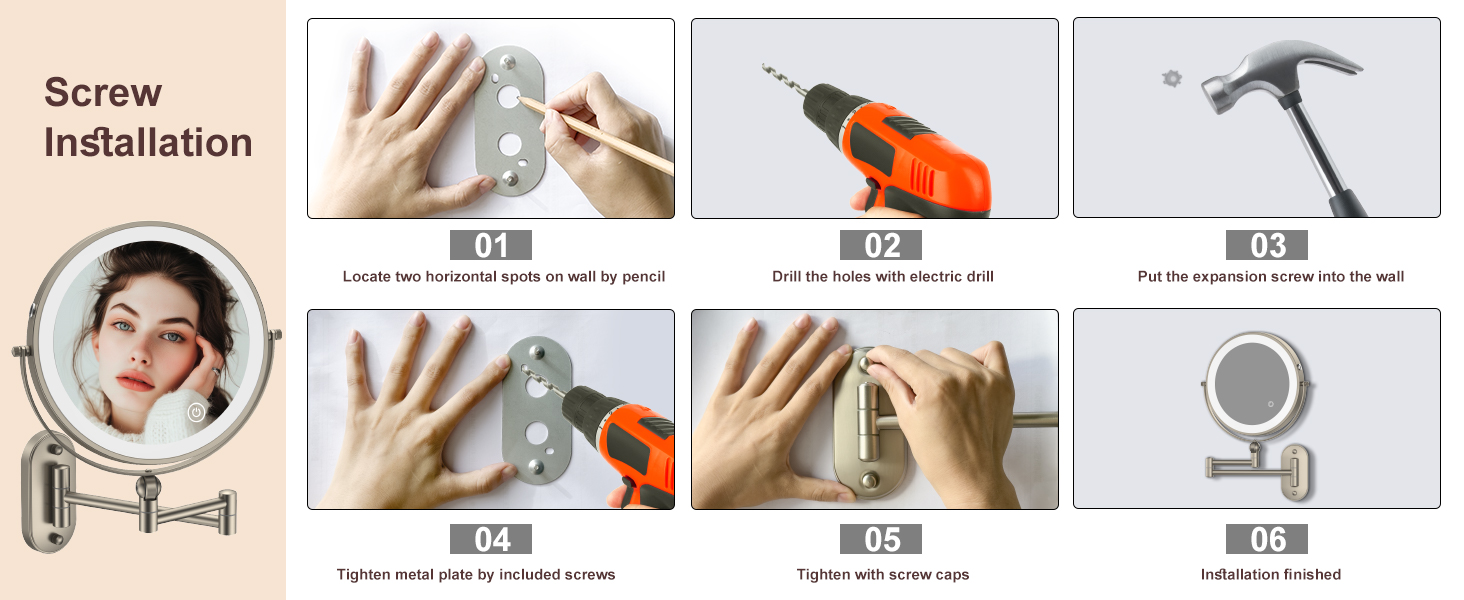 Screw Installation

01
Locate two horizontal spots on wall by pencil

02
Drill the holes with electric drill

03
Put the expansion screw into the wall

04
Tighten metal plate by included screws

05
Tighten with screw caps

06
Installation finished