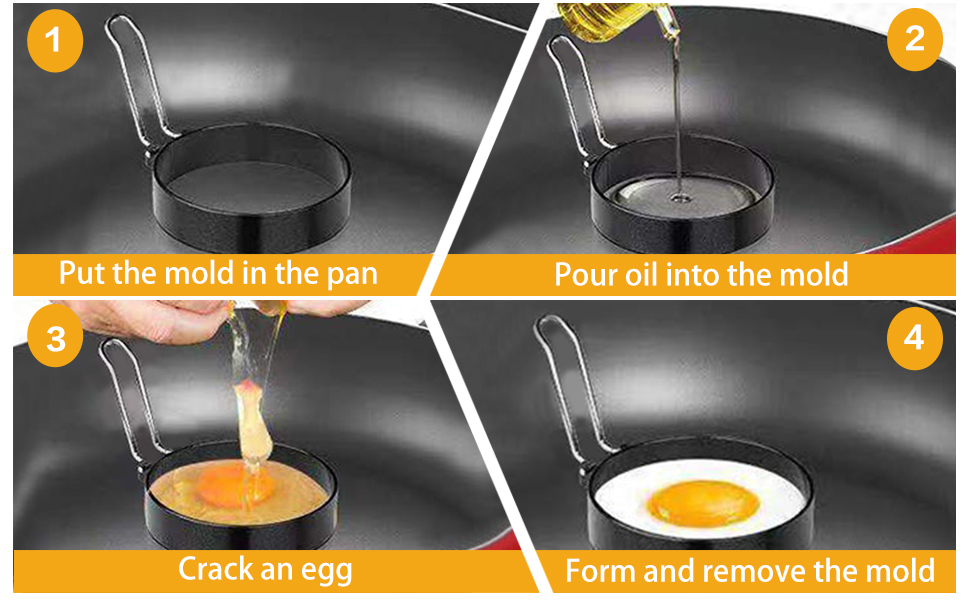 1
Put the mold in the pan

2
Pour oil into the mold

3
Crack an egg

4
Form and remove the mold