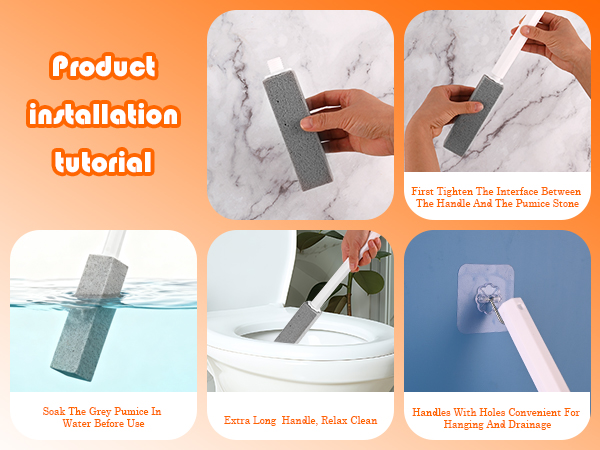 Product installation tutorial

First Tighten The Interface Between The Handle And The Pumice Stone

Soak The Grey Pumice In Water Before Use

Extra Long Handle, Relax Clean

Handles With Holes Convenient For Hanging And Drainage