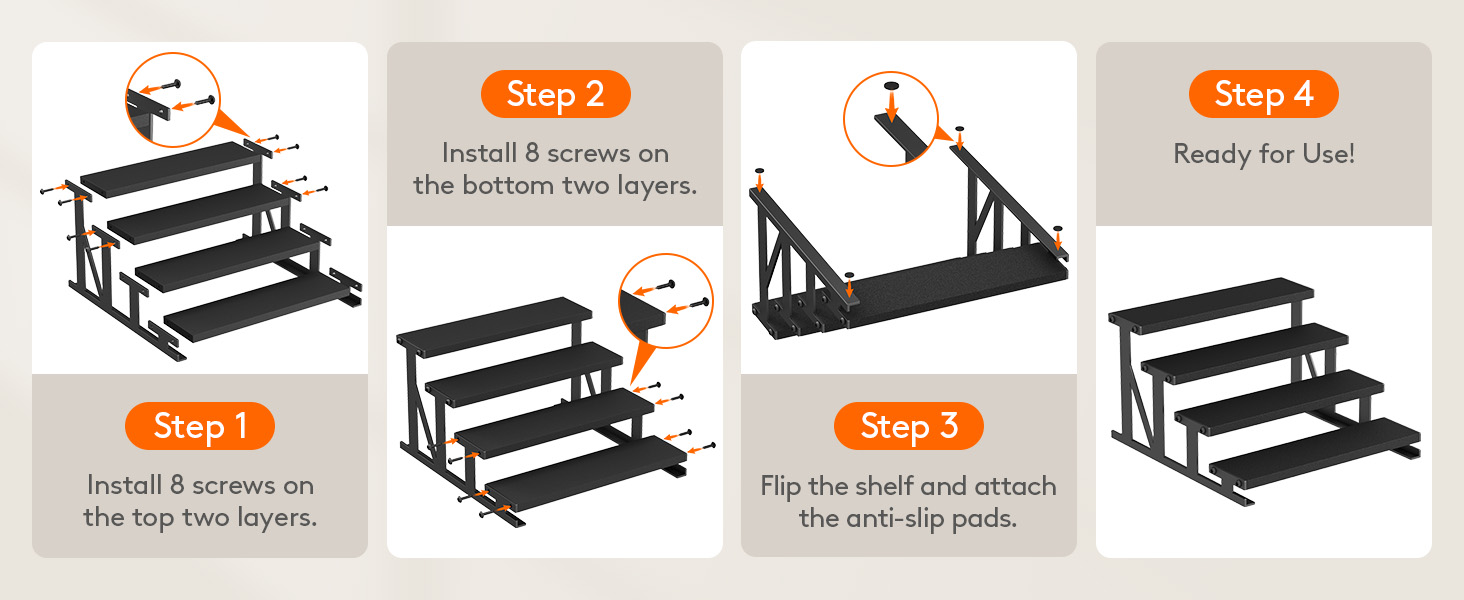 Step 1

Install 8 screws on the top two layers.

Step 2

Install 8 screws on the bottom two layers.

Step 3

Flip the shelf and attach the anti-slip pads.

Step 4

Ready for Use!