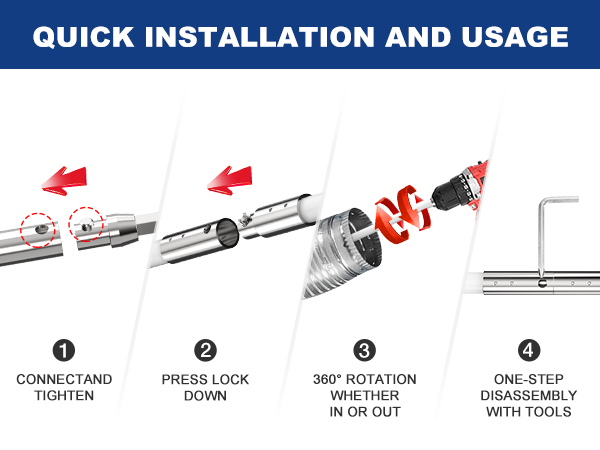 QUICK INSTALLATION AND USAGE

1
CONNECTAND TIGHTEN

2
PRESS LOCK DOWN

3
360° ROTATION WHETHER IN OR OUT

4
ONE-STEP DISASSEMBLY WITH TOOLS