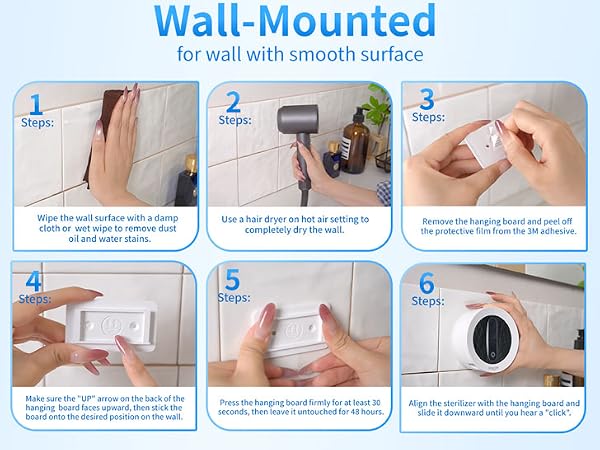 Wall-Mounted
for wall with smooth surface

1
Steps:
Wipe the wall surface with a damp cloth or wet wipe to remove dust oil and water stains.

2
Steps:
Use a hair dryer on hot air setting to completely dry the wall.

3
Steps:
Remove the hanging board and peel off the protective film from the 3M adhesive.

4
Steps:
Make sure the "UP" arrow on the back of the hanging board faces upward, then stick the board onto the desired position on the wall.

5
Steps:
Press the hanging board firmly for at least 30 seconds, then leave it untouched for 48 hours.

6
Steps:
Align the sterilizer with the hanging board and slide it downward until you hear a "click".