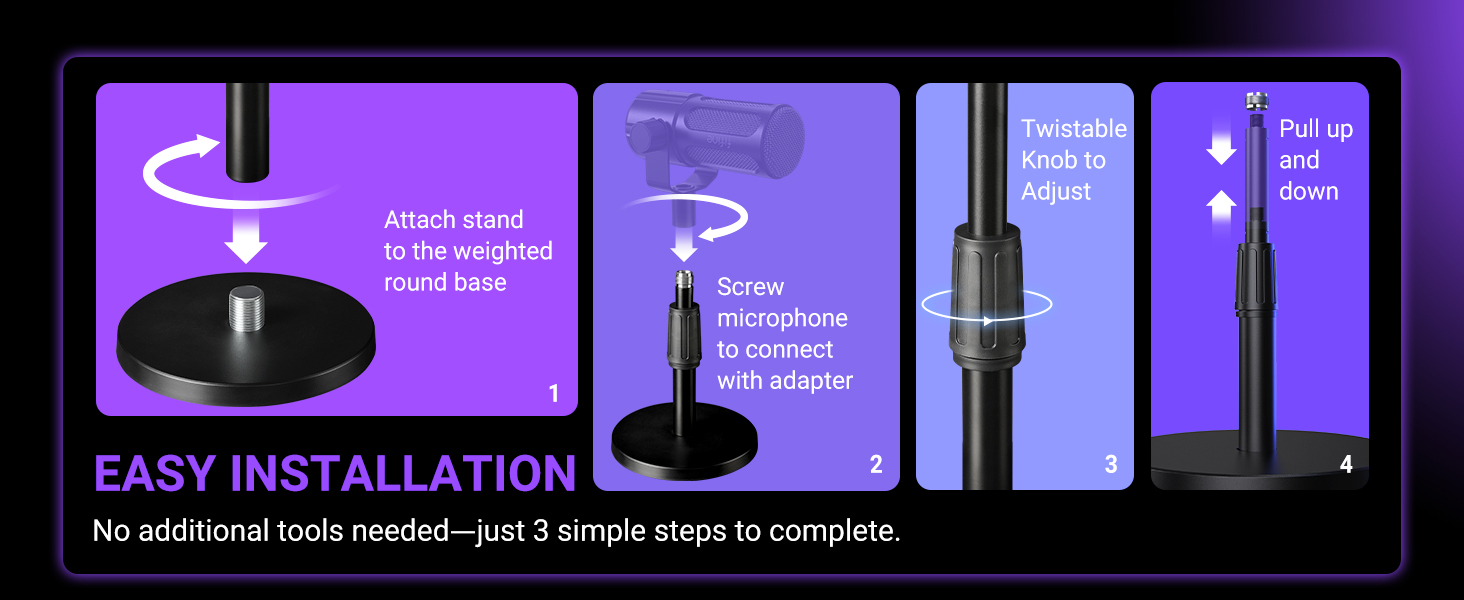 Attach stand to the weighted round base

1

Screw microphone to connect with adapter

2

Twistable Knob to Adjust

3

Pull up and down

4

EASY INSTALLATION

No additional tools needed—just 3 simple steps to complete.