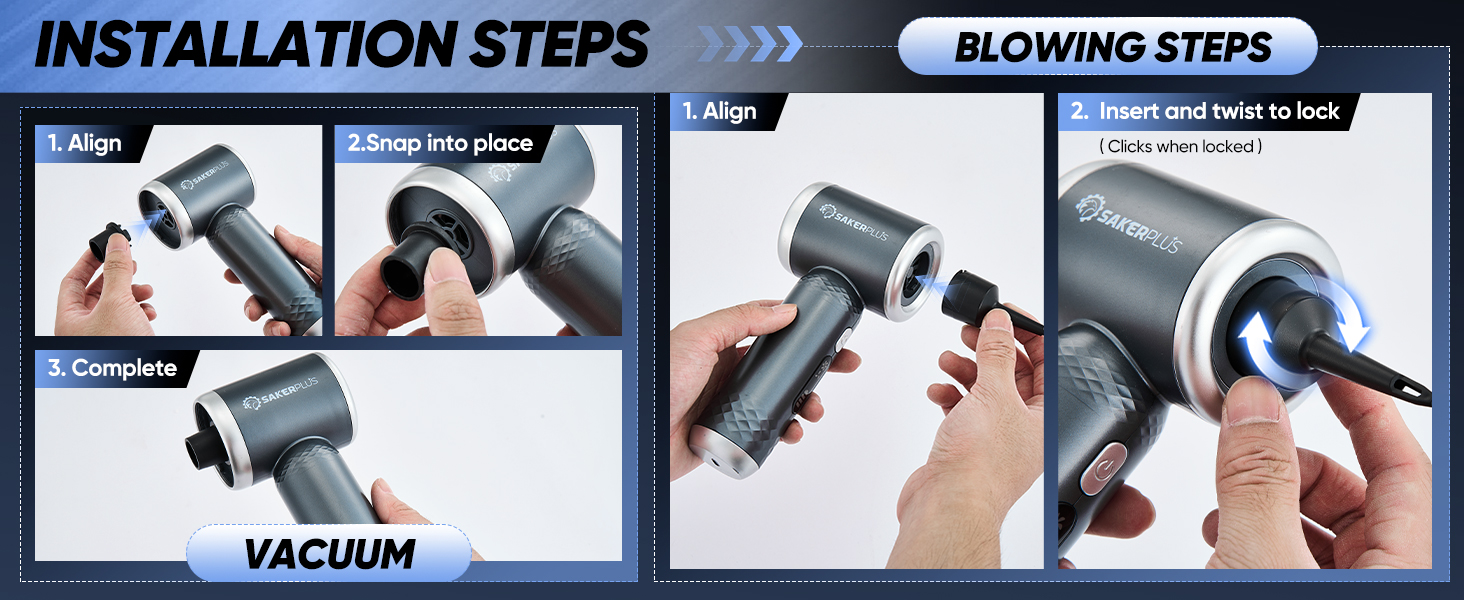 INSTALLATION STEPS

BLOWING STEPS

1. Align

SAKERPLUS

2.Snap into place

3. Complete

SAKERPLUS

VACUUM

1. Align

SAKERPLUS

2. Insert and twist to lock

( Clicks when locked )

SAKERPLUS