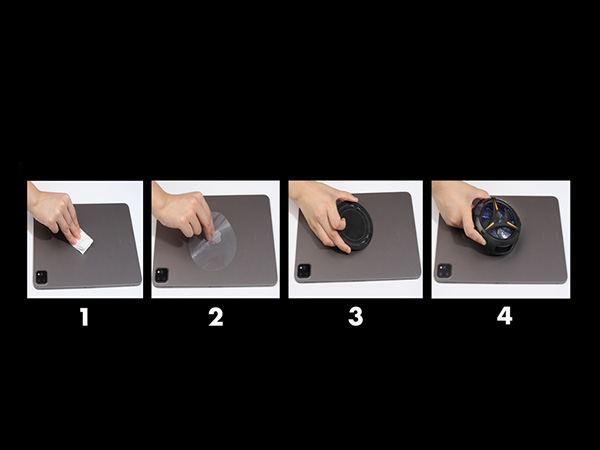 1
2
3
4