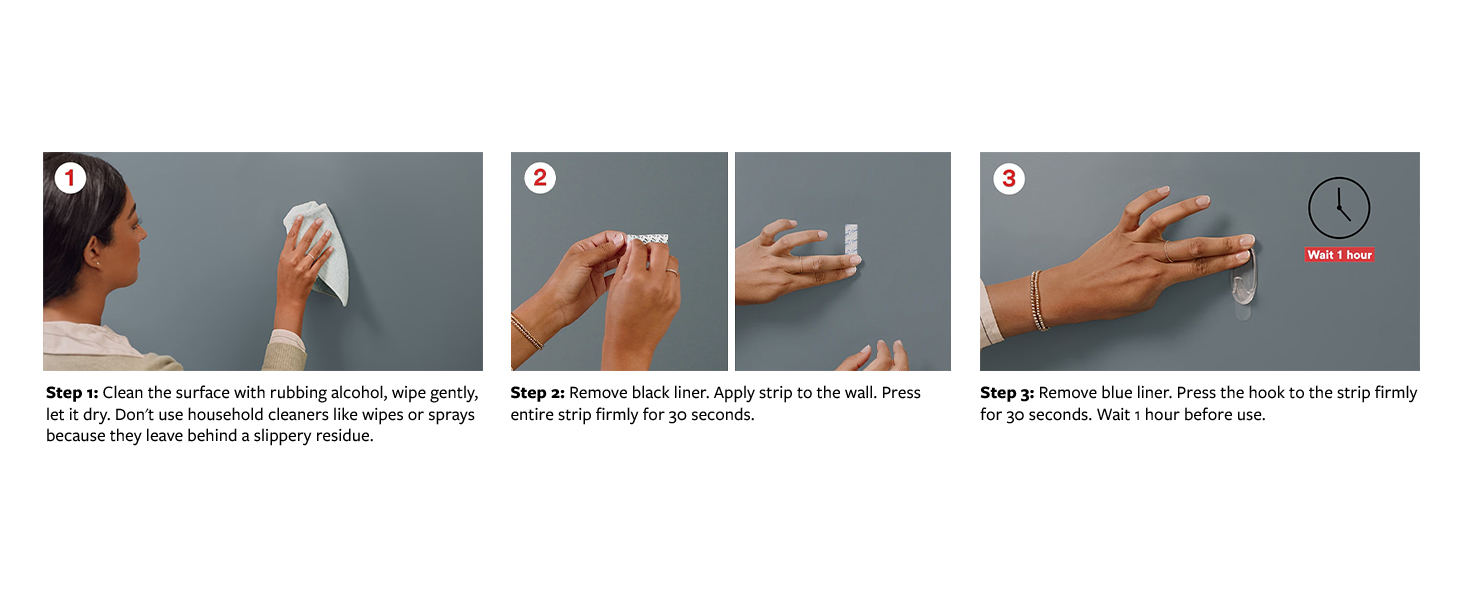 1

Step 1: Clean the surface with rubbing alcohol, wipe gently, let it dry. Don't use household cleaners like wipes or sprays because they leave behind a slippery residue.

2

Step 2: Remove black liner. Apply strip to the wall. Press entire strip firmly for 30 seconds.

3

Wait 1 hour

Step 3: Remove blue liner. Press the hook to the strip firmly for 30 seconds. Wait 1 hour before use.