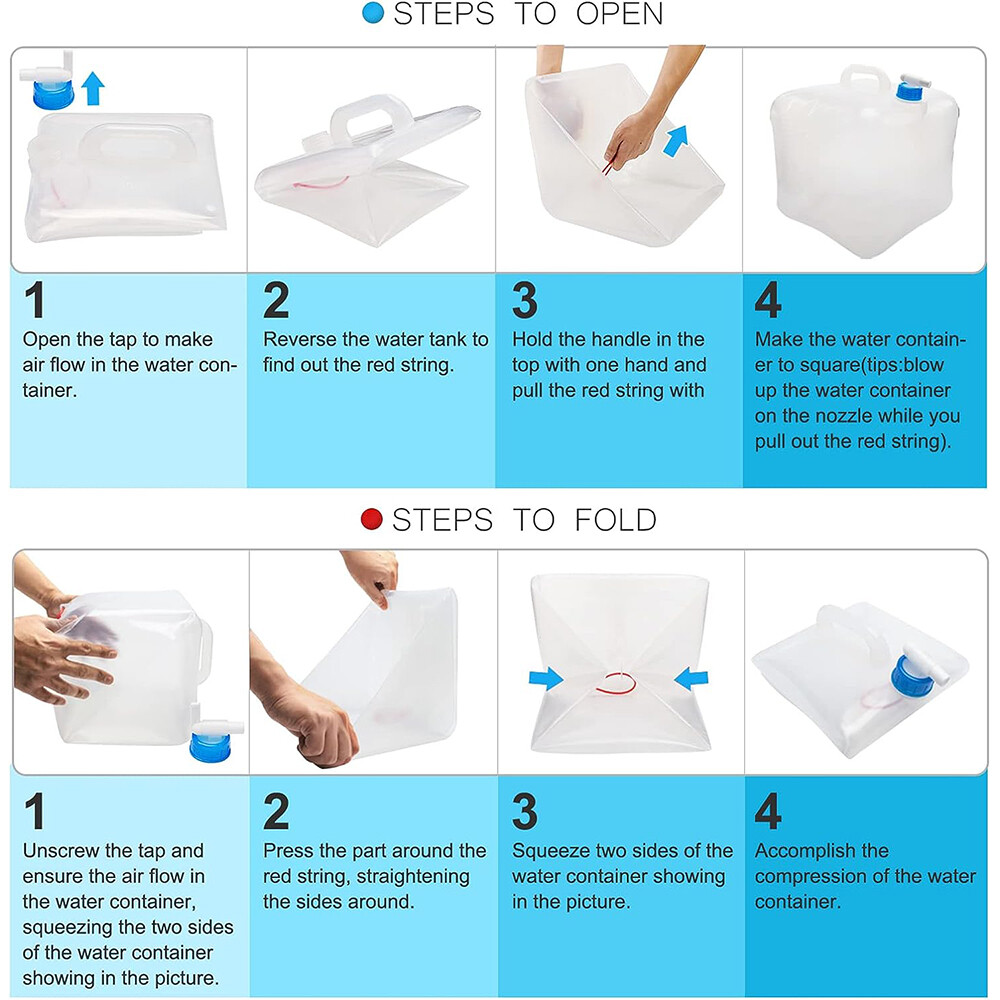 STEPS TO OPEN

1
Open the tap to make air flow in the water container.

2
Reverse the water tank to find out the red string.

3
Hold the handle in the top with one hand and pull the red string with

4
Make the water container to square(tips:blow up the water container on the nozzle while you pull out the red string).

STEPS TO FOLD

1
Unscrew the tap and ensure the air flow in the water container, squeezing the two sides of the water container showing in the picture.

2
Press the part around the red string, straightening the sides around.

3
Squeeze two sides of the water container showing in the picture.

4
Accomplish the compression of the water container.