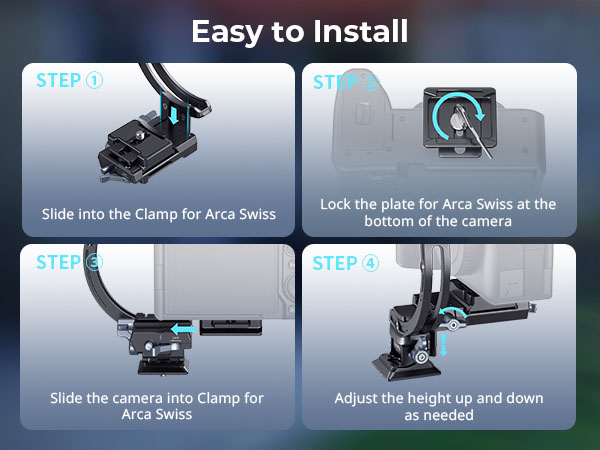 Easy to Install

STEP ①

Slide into the Clamp for Arca Swiss

STEP ②

Lock the plate for Arca Swiss at the bottom of the camera

STEP ③

Slide the camera into Clamp for Arca Swiss

STEP ④

Adjust the height up and down as needed