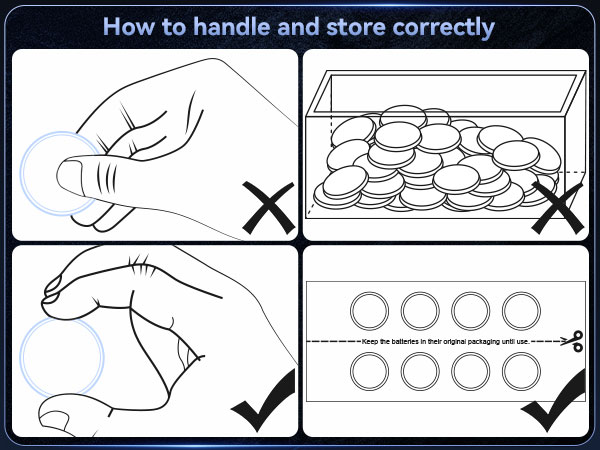 How to handle and store correctly

Keep the batteries in their original packaging until use.