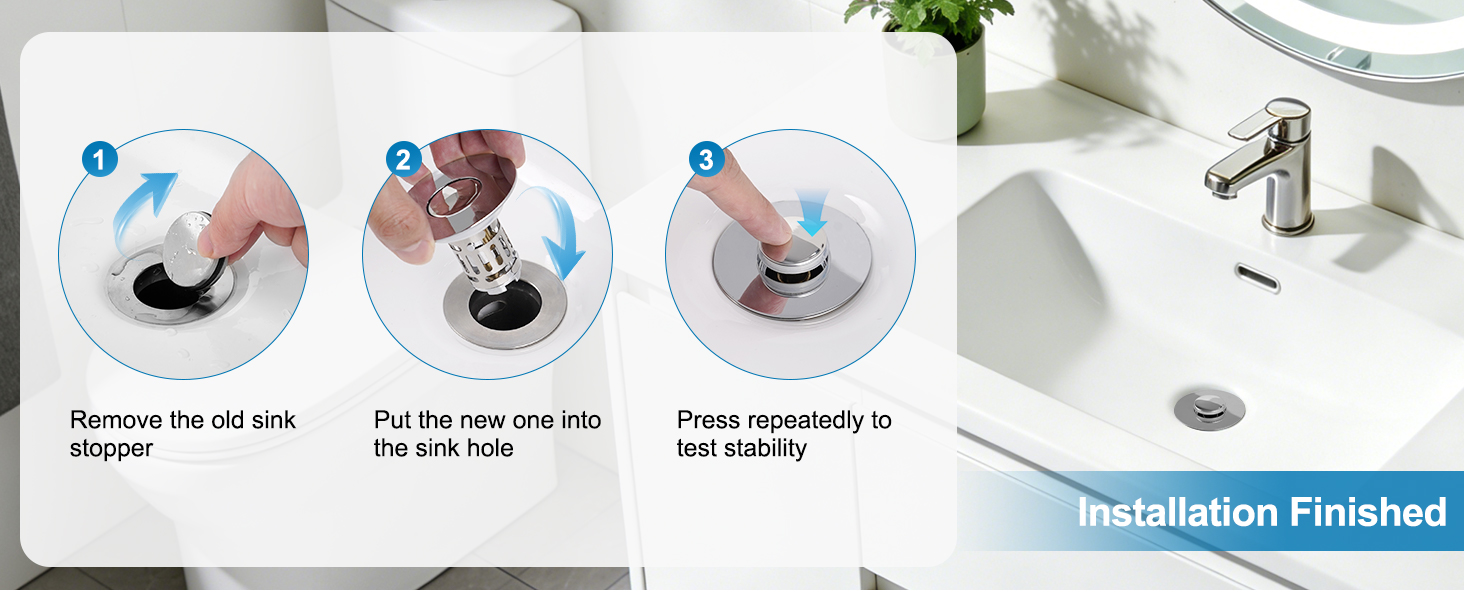 1

Remove the old sink stopper

2

Put the new one into the sink hole

3

Press repeatedly to test stability

Installation Finished