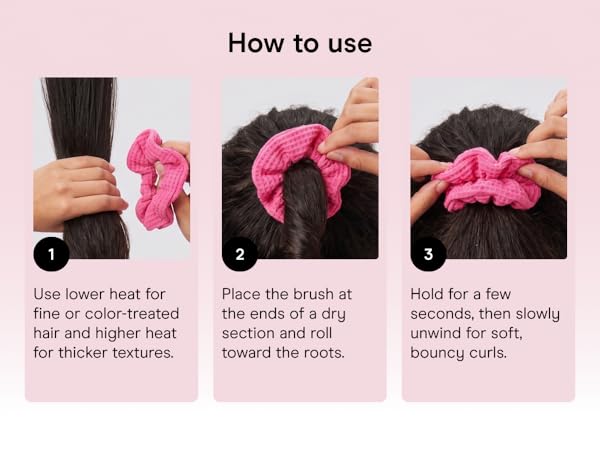 How to use

1

Use lower heat for fine or color-treated hair and higher heat for thicker textures.

2

Place the brush at the ends of a dry section and roll toward the roots.

3

Hold for a few seconds, then slowly unwind for soft, bouncy curls.