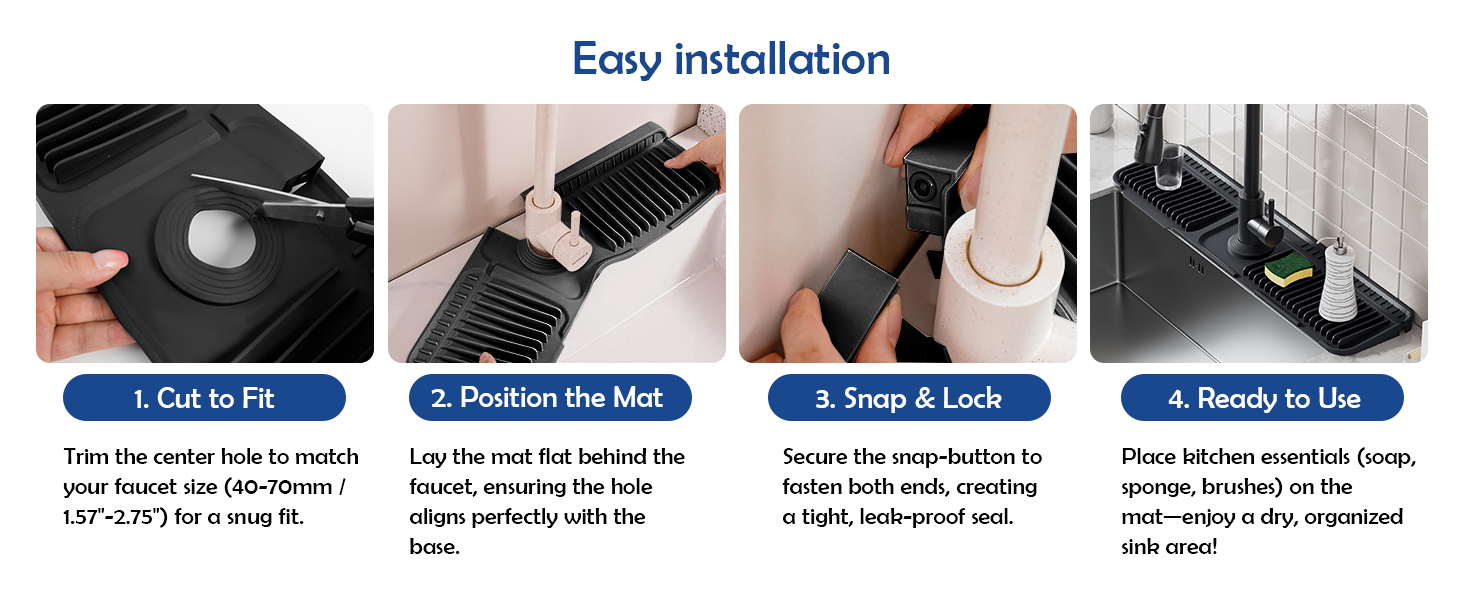 Easy installation

1. Cut to Fit

Trim the center hole to match your faucet size (40-70mm / 1.57"-2.75") for a snug fit.

2. Position the Mat

Lay the mat flat behind the faucet, ensuring the hole aligns perfectly with the base.

3. Snap & Lock

Secure the snap-button to fasten both ends, creating a tight, leak-proof seal.

4. Ready to Use

Place kitchen essentials (soap, sponge, brushes) on the mat—enjoy a dry, organized sink area!