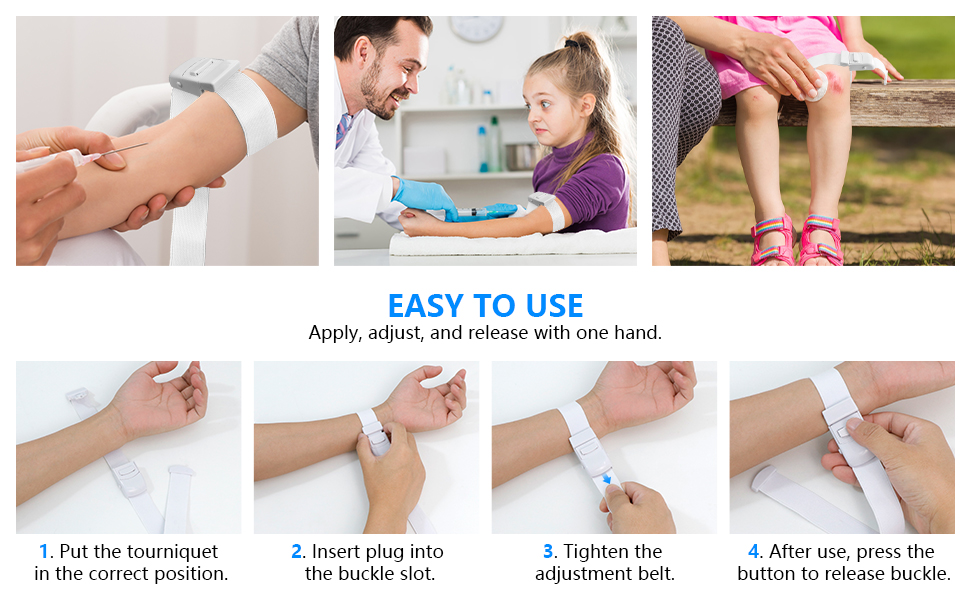 EASY TO USE

Apply, adjust, and release with one hand.

1. Put the tourniquet in the correct position.

2. Insert plug into the buckle slot.

3. Tighten the adjustment belt.

4. After use, press the button to release buckle.