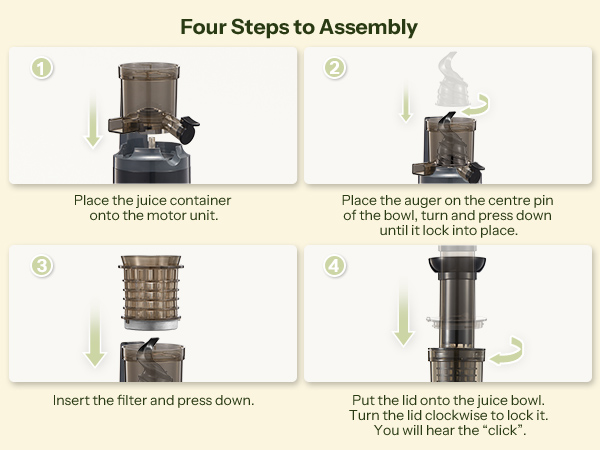 Four Steps to Assembly

1

Place the juice container onto the motor unit.

2

Place the auger on the centre pin of the bowl, turn and press down until it lock into place.

3

Insert the filter and press down.

4

Put the lid onto the juice bowl. Turn the lid clockwise to lock it. You will hear the “click”.