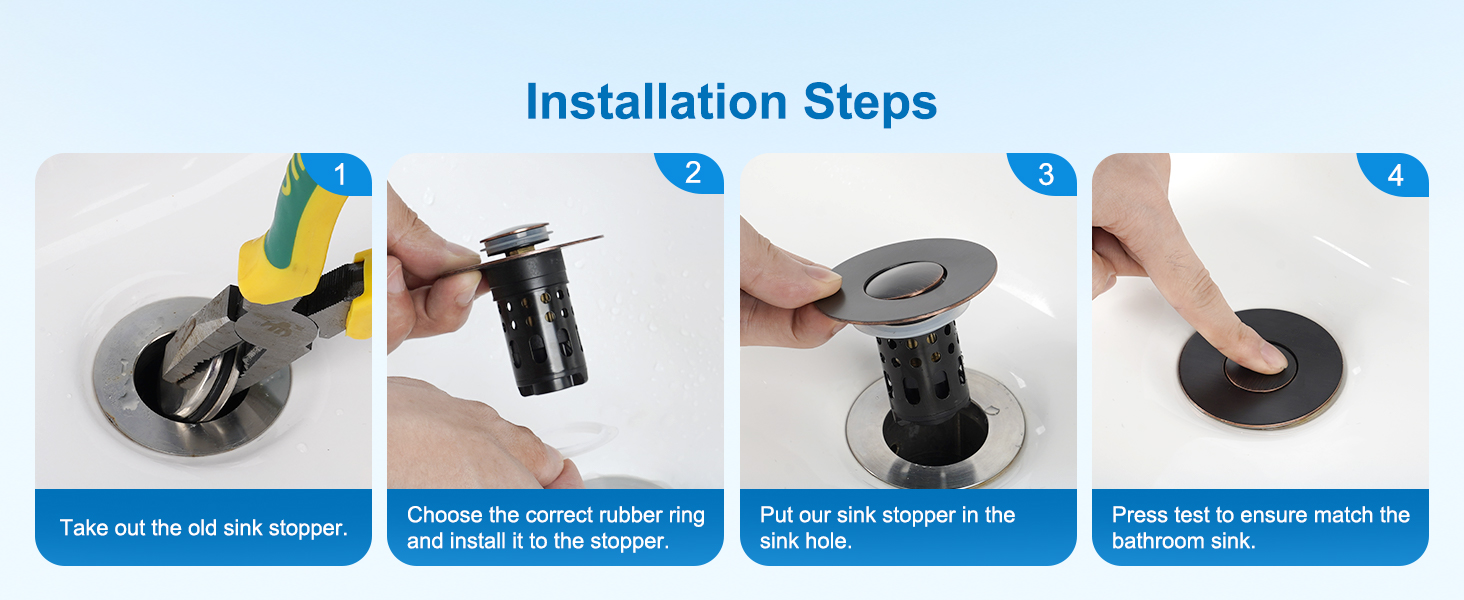 Installation Steps

1

Take out the old sink stopper.

2

Choose the correct rubber ring and install it to the stopper.

3

Put our sink stopper in the sink hole.

4

Press test to ensure match the bathroom sink.