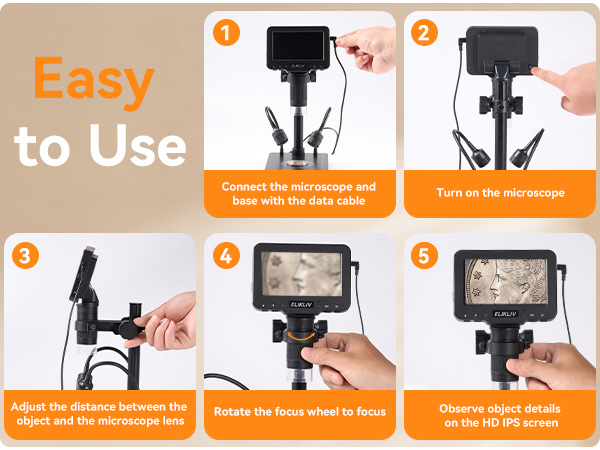 Easy to Use

1
ELIKLIV
Connect the microscope and base with the data cable

2
Turn on the microscope

3
Adjust the distance between the object and the microscope lens

4
ELIKLIV
Rotate the focus wheel to focus

5
ELIKLIV
Observe object details on the HD IPS screen