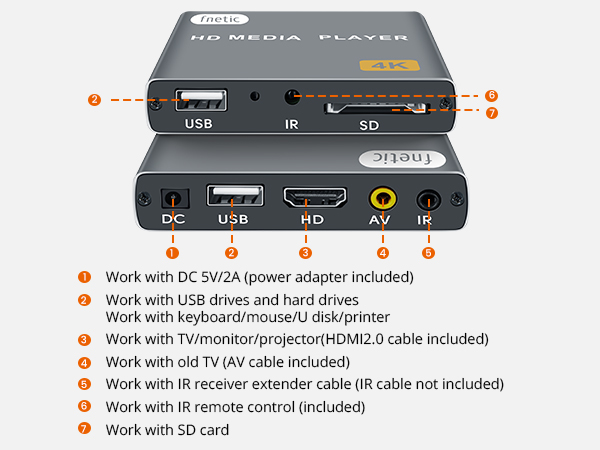 fnetic

HD MEDIA PLAYER

4K

2

USB

IR

SD

6

7

fnetic

DC

USB

HD

AV

IR

1

2

3

4

5

1 Work with DC 5V/2A (power adapter included)

2 Work with USB drives and hard drives
Work with keyboard/mouse/U disk/printer

3 Work with TV/monitor/projector(HDMI2.0 cable included)

4 Work with old TV (AV cable included)

5 Work with IR receiver extender cable (IR cable not included)

6 Work with IR remote control (included)

7 Work with SD card