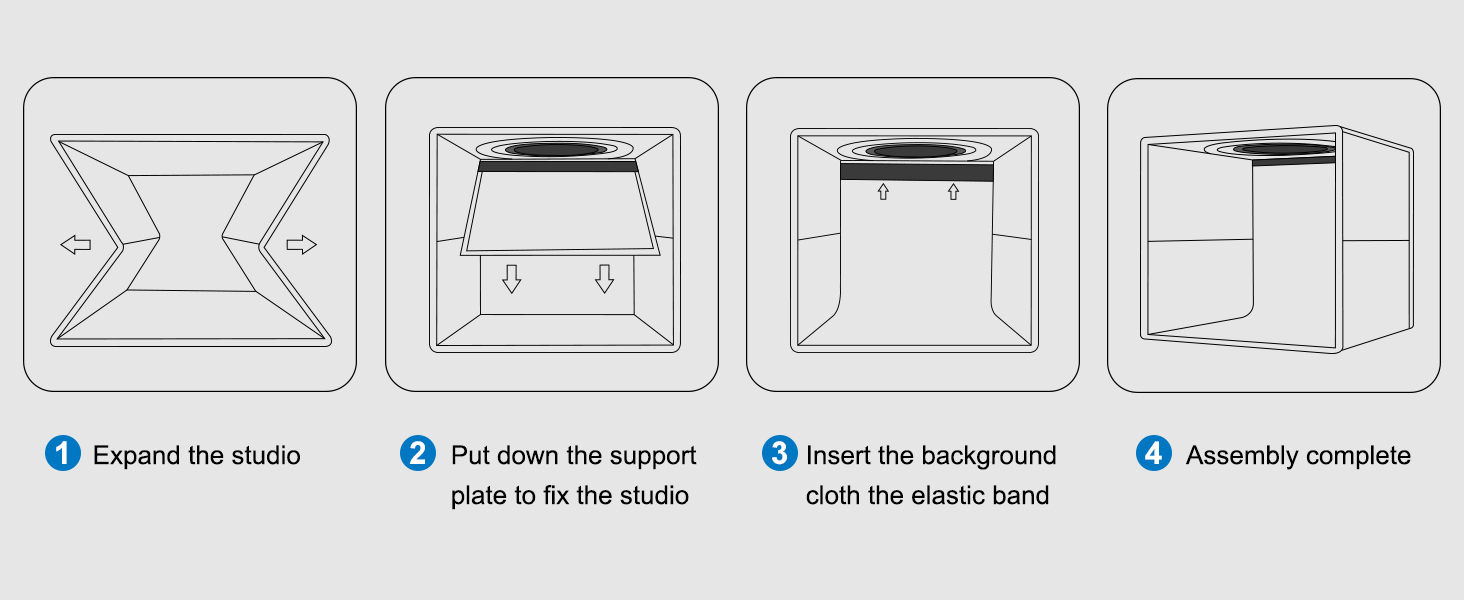 1 Expand the studio

2 Put down the support plate to fix the studio

3 Insert the background cloth the elastic band

4 Assembly complete