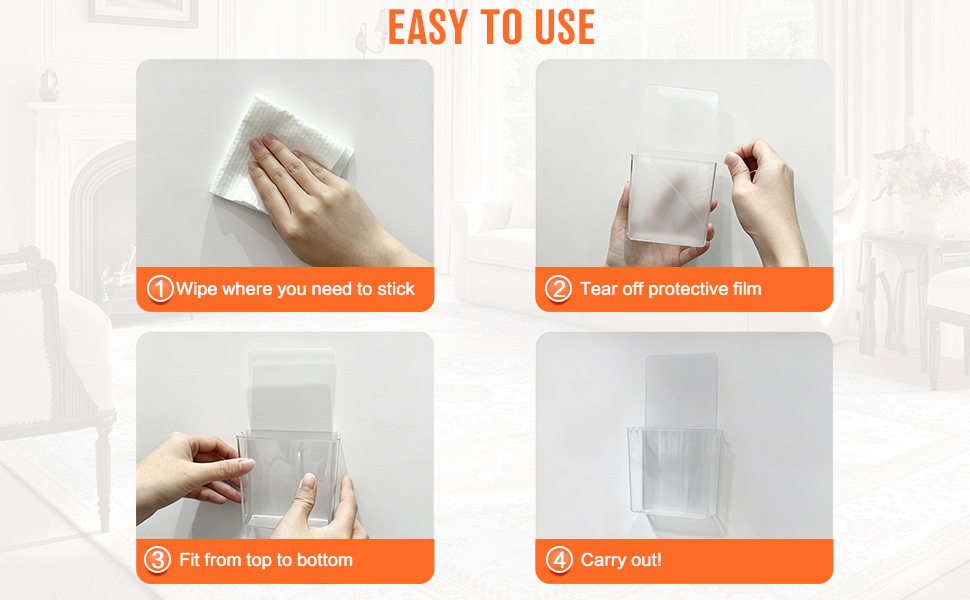 EASY TO USE

1 Wipe where you need to stick

2 Tear off protective film

3 Fit from top to bottom

4 Carry out!