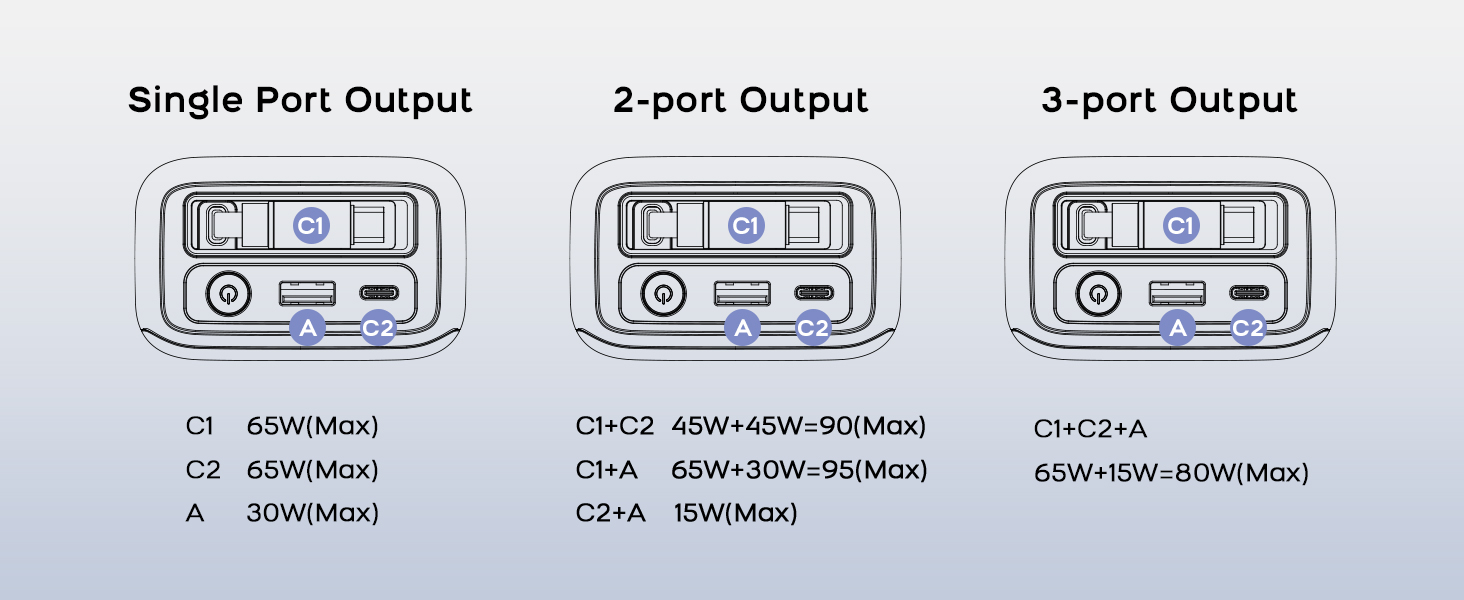 Single Port Output

C1

A

C2

C1 65W(Max)
C2 65W(Max)
A 30W(Max)

2-port Output

C1

A

C2

C1+C2 45W+45W=90(Max)
C1+A 65W+30W=95(Max)
C2+A 15W(Max)

3-port Output

C1

A

C2

C1+C2+A
65W+15W=80W(Max)