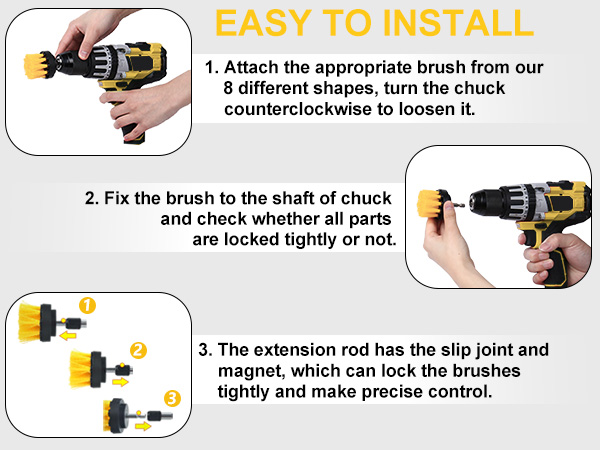 EASY TO INSTALL

1. Attach the appropriate brush from our 8 different shapes, turn the chuck counterclockwise to loosen it.

2. Fix the brush to the shaft of chuck and check whether all parts are locked tightly or not.

1

2

3

3. The extension rod has the slip joint and magnet, which can lock the brushes tightly and make precise control.