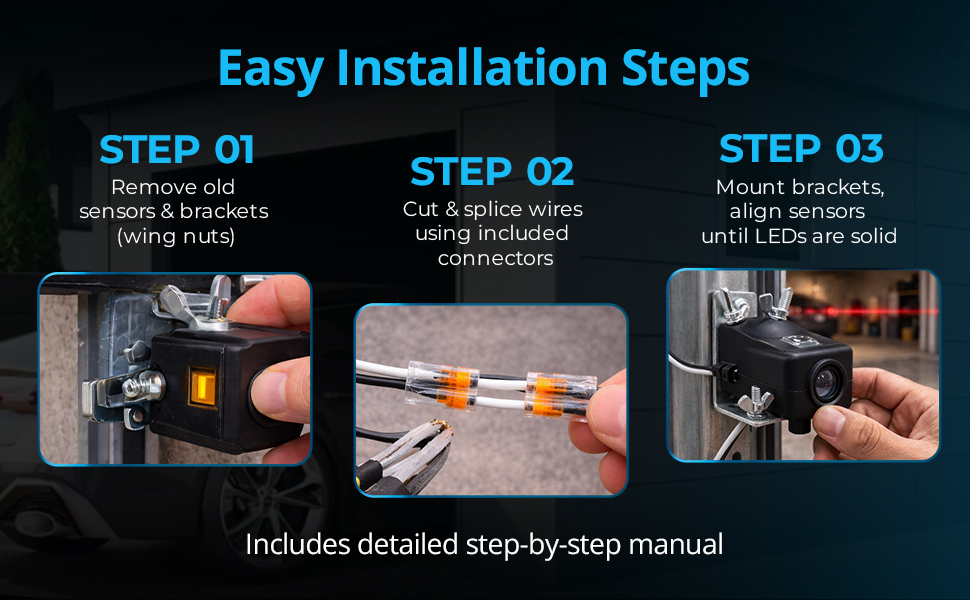 Easy Installation Steps

STEP 01
Remove old sensors & brackets (wing nuts)

STEP 02
Cut & splice wires using included connectors

STEP 03
Mount brackets, align sensors until LEDs are solid

Includes detailed step-by-step manual