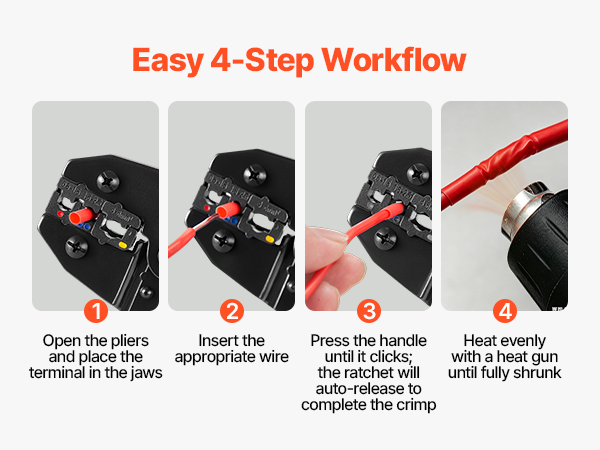 Easy 4-Step Workflow

1

Open the pliers and place the terminal in the jaws

2

Insert the appropriate wire

3

Press the handle until it clicks; the ratchet will auto-release to complete the crimp

4

Heat evenly with a heat gun until fully shrunk