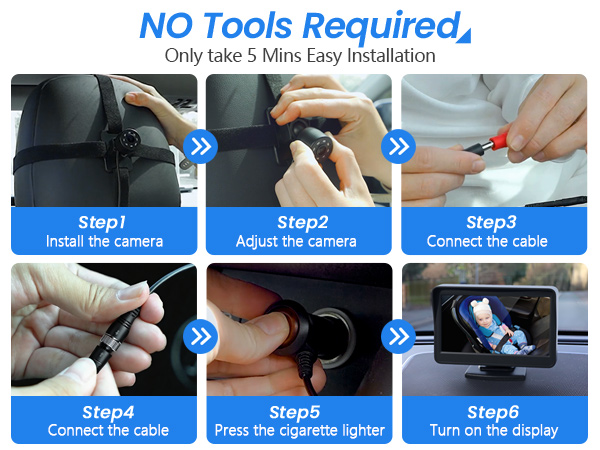 NO Tools Required
Only take 5 Mins Easy Installation

Step1
Install the camera

Step2
Adjust the camera

Step3
Connect the cable

Step4
Connect the cable

Step5
Press the cigarette lighter

Step6
Turn on the display